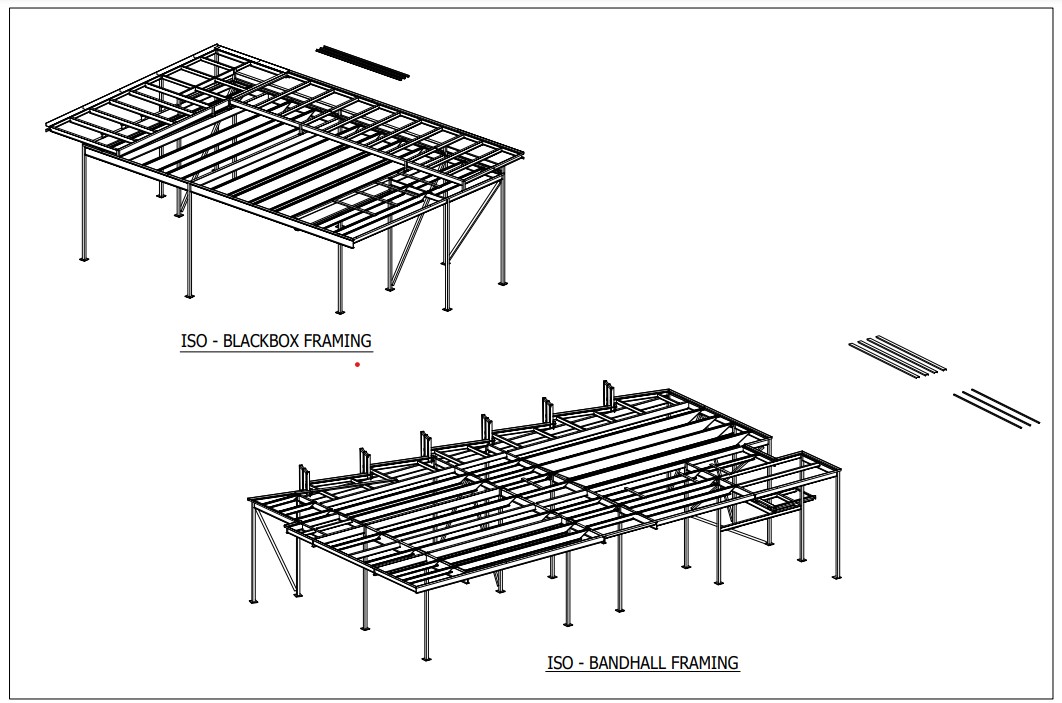 ISO - BLACKBOX FRAMING

ISO - BANDHALL FRAMING